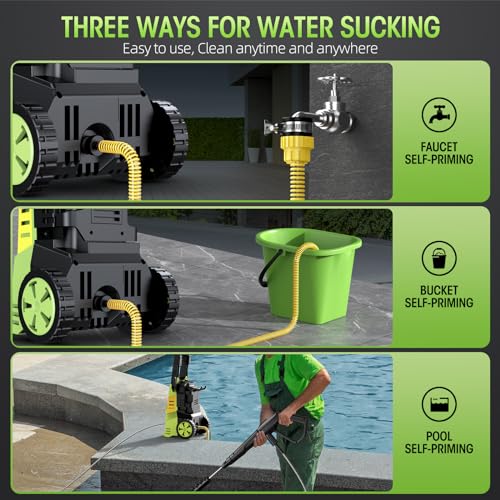 THREE WAYS FOR WATER SUCKING
Easy to use, Clean anytime and anywhere

FAUCET SELF-PRIMING

BUCKET SELF-PRIMING

POOL SELF-PRIMING