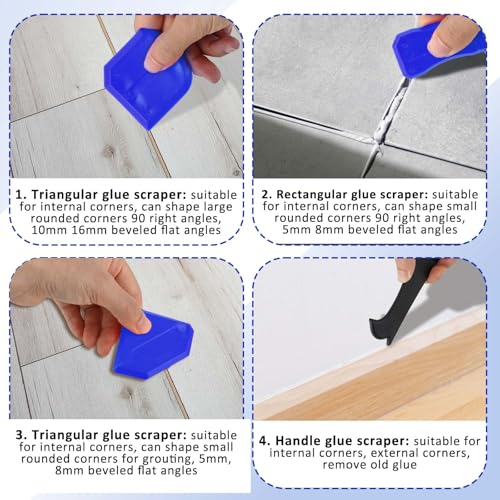 1. Triangular glue scraper: suitable for internal corners, can shape large rounded corners 90 right angles, 10mm 16mm beveled flat angles

2. Rectangular glue scraper: suitable for internal corners, can shape small rounded corners 90 right angles, 5mm 8mm beveled flat angles

3. Triangular glue scraper: suitable for internal corners, can shape small rounded corners for grouting, 5mm, 8mm beveled flat angles

4. Handle glue scraper: suitable for internal corners, external corners, remove old glue