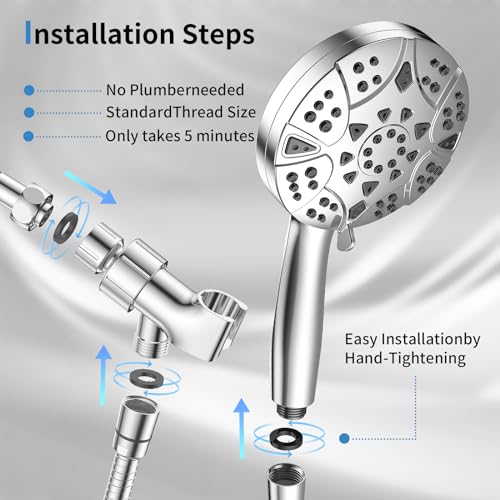 Installation Steps

No Plumberneeded

StandardThread Size

Only takes 5 minutes

Easy Installationby Hand-Tightening