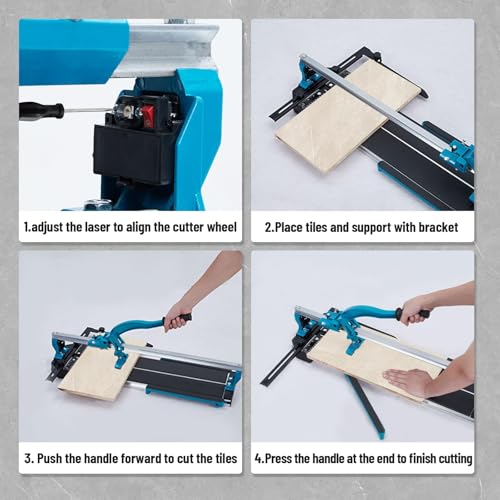 1.adjust the laser to align the cutter wheel

2.Place tiles and support with bracket

3. Push the handle forward to cut the tiles

4.Press the handle at the end to finish cutting