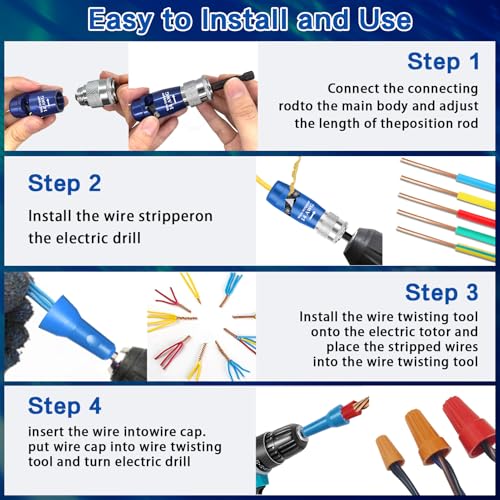 Easy to Install and Use

Step 1

Connect the connecting rodto the main body and adjust the length of theposition rod

Step 2

Install the wire stripperon the electric drill

Step 3

Install the wire twisting tool onto the electric totor and place the stripped wires into the wire twisting tool

Step 4

insert the wire intowire cap. put wire cap into wire twisting tool and turn electric drill