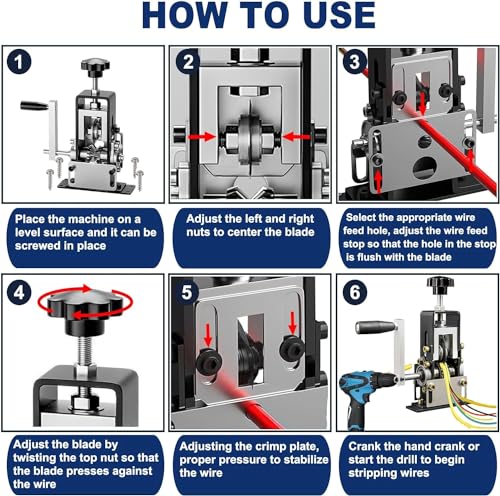 HOW TO USE

1

Place the machine on a level surface and it can be screwed in place

2

Adjust the left and right nuts to center the blade

3

Select the appropriate wire feed hole, adjust the wire feed stop so that the hole in the stop is flush with the blade

4

Adjust the blade by twisting the top nut so that the blade presses against the wire

5

Adjusting the crimp plate, proper pressure to stabilize the wire

6

Crank the hand crank or start the drill to begin stripping wires