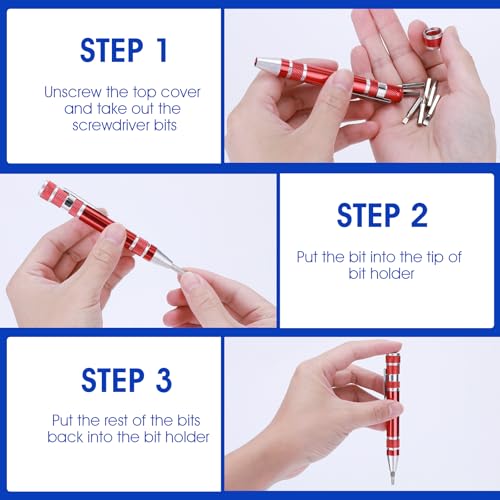 STEP 1

Unscrew the top cover and take out the screwdriver bits

STEP 2

Put the bit into the tip of bit holder

STEP 3

Put the rest of the bits back into the bit holder