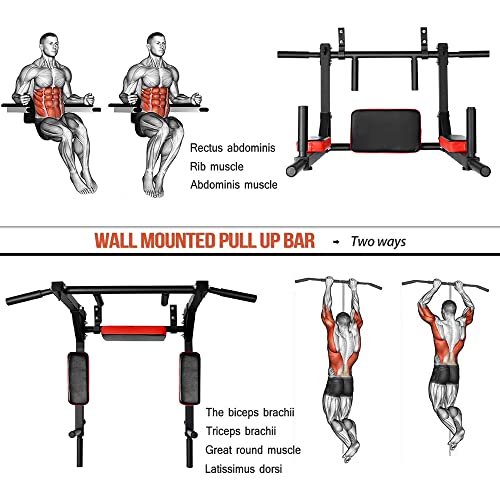 Rectus abdominis
Rib muscle
Abdominis muscle

WALL MOUNTED PULL UP BAR → Two ways

The biceps brachii
Triceps brachii
Great round muscle
Latissimus dorsi