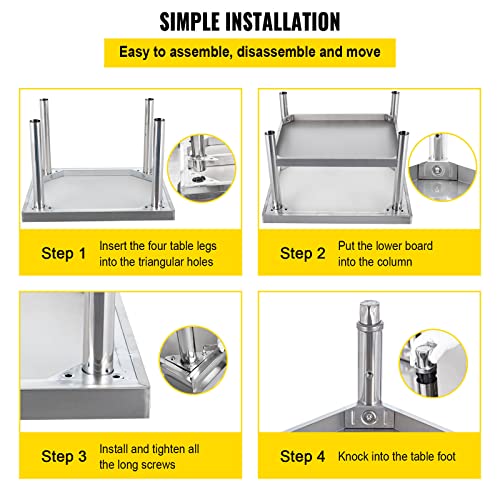 SIMPLE INSTALLATION

Easy to assemble, disassemble and move

Step 1 Insert the four table legs into the triangular holes

Step 2 Put the lower board into the column

Step 3 Install and tighten all the long screws

Step 4 Knock into the table foot