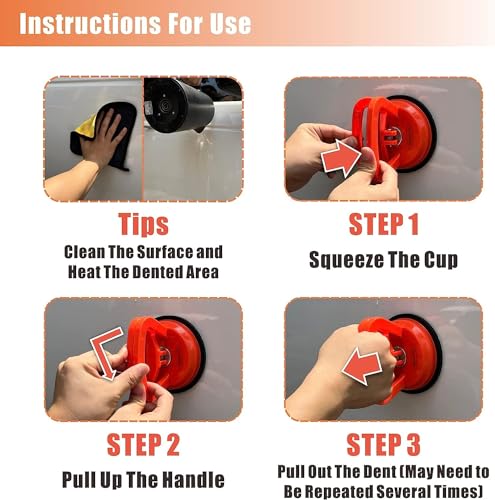 Instructions For Use

Tips
Clean The Surface and Heat The Dented Area

STEP 1
Squeeze The Cup

STEP 2
Pull Up The Handle

STEP 3
Pull Out The Dent (May Need to Be Repeated Several Times)