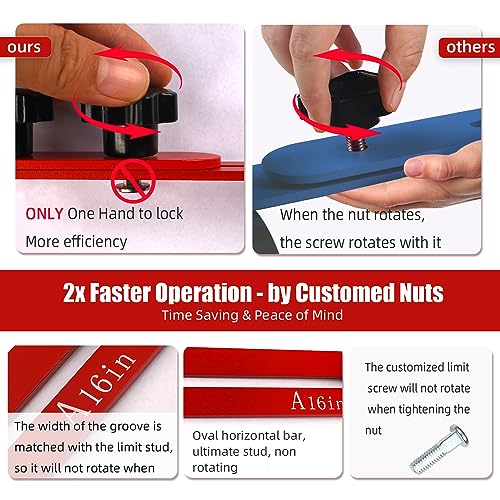 ours

ONLY One Hand to lock

More efficiency

others

When the nut rotates,

the screw rotates with it

2x Faster Operation - by Customed Nuts

Time Saving & Peace of Mind

A16in

The width of the groove is matched with the limit stud, so it will not rotate when

A16in

Oval horizontal bar, ultimate stud, non rotating

The customized limit screw will not rotate when tightening the nut