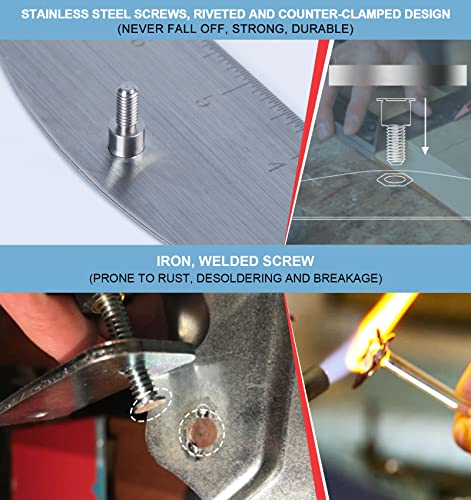 STAINLESS STEEL SCREWS, RIVETED AND COUNTER-CLAMPED DESIGN
(NEVER FALL OFF, STRONG, DURABLE)

5

4

IRON, WELDED SCREW
(PRONE TO RUST, DESOLDERING AND BREAKAGE)