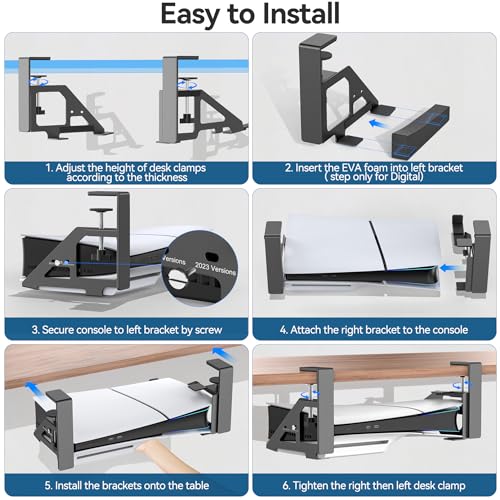 Easy to Install

1. Adjust the height of desk clamps according to the thickness

2. Insert the EVA foam into left bracket ( step only for Digital)

Versions

2023 Versions

3. Secure console to left bracket by screw

4. Attach the right bracket to the console

5. Install the brackets onto the table

6. Tighten the right then left desk clamp