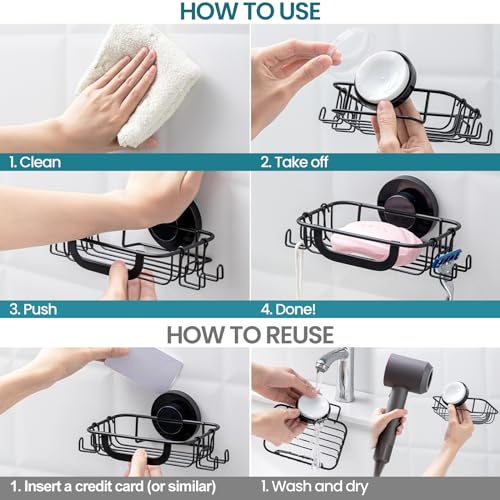 HOW TO USE

1. Clean

2. Take off

3. Push

4. Done!

HOW TO REUSE

1. Insert a credit card (or similar)

1. Wash and dry