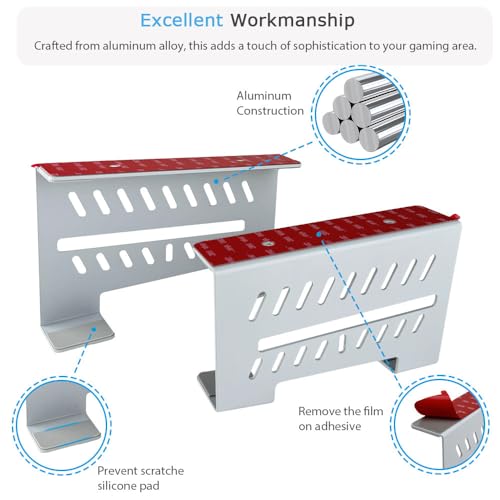 Excellent Workmanship

Crafted from aluminum alloy, this adds a touch of sophistication to your gaming area.

Aluminum Construction

Remove the film on adhesive

Prevent scratche silicone pad