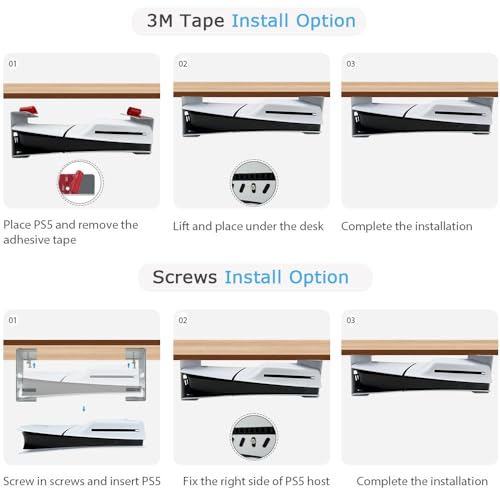 3M Tape Install Option

01

Place PS5 and remove the adhesive tape

02

Lift and place under the desk

03

Complete the installation

Screws Install Option

01

Screw in screws and insert PS5

02

Fix the right side of PS5 host

03

Complete the installation