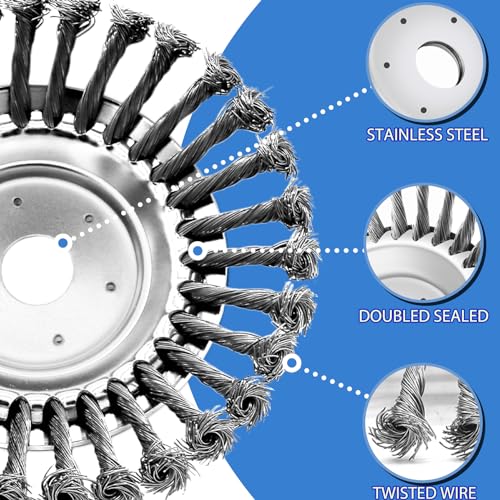 STAINLESS STEEL

DOUBLED SEALED

TWISTED WIRE