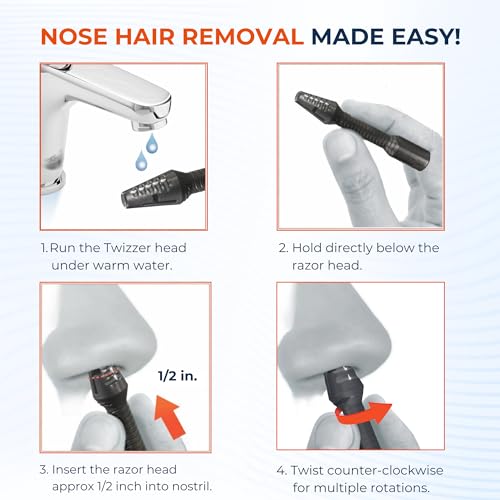 NOSE HAIR REMOVAL MADE EASY!

1. Run the Twizzer head under warm water.

2. Hold directly below the razor head.

1/2 in.

3. Insert the razor head approx 1/2 inch into nostril.

4. Twist counter-clockwise for multiple rotations.