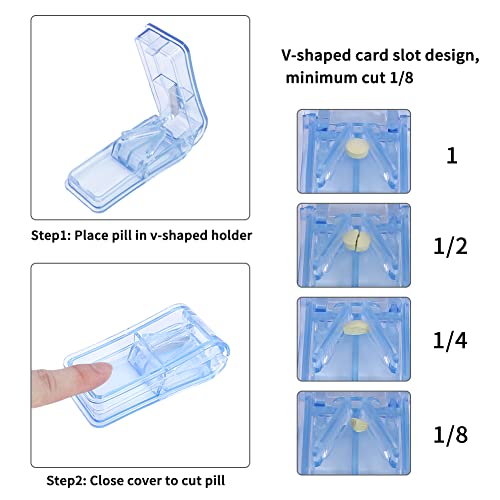 Step1: Place pill in v-shaped holder

Step2: Close cover to cut pill

V-shaped card slot design, minimum cut 1/8

1

1/2

1/4

1/8