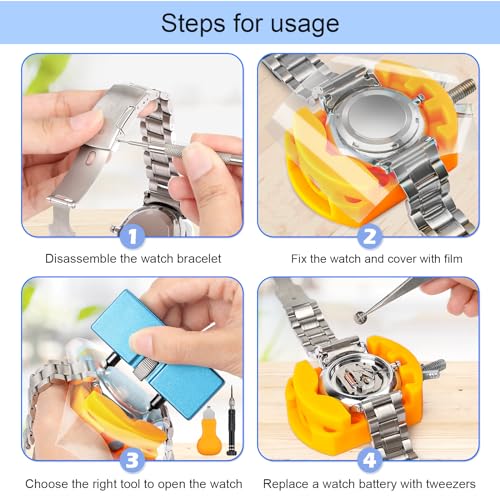 Steps for usage

1
Disassemble the watch bracelet

2
Fix the watch and cover with film

3
Choose the right tool to open the watch

4
Replace a watch battery with tweezers