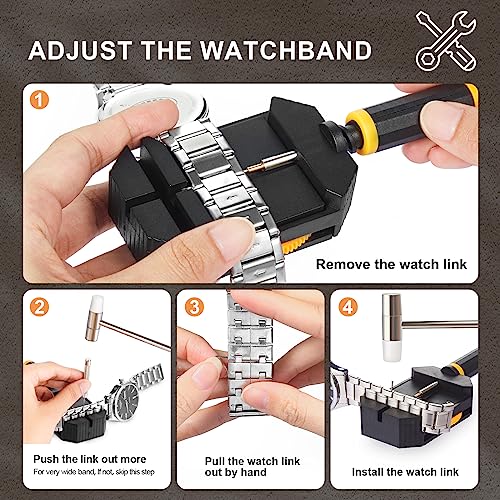 ADJUST THE WATCHBAND

1

Remove the watch link

2

Push the link out more
For very wide band, If not, skip this step

3

Pull the watch link out by hand

4

Install the watch link