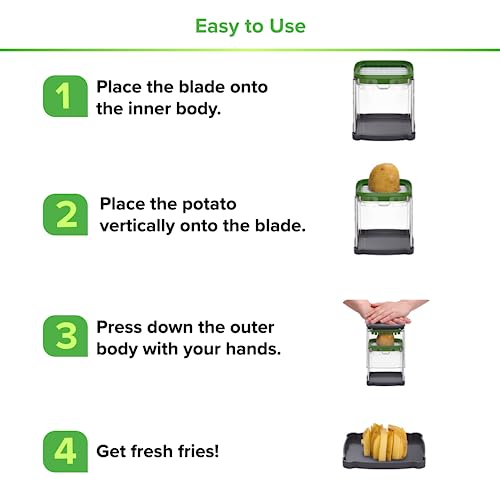 Easy to Use

1 Place the blade onto the inner body.

2 Place the potato vertically onto the blade.

3 Press down the outer body with your hands.

4 Get fresh fries!