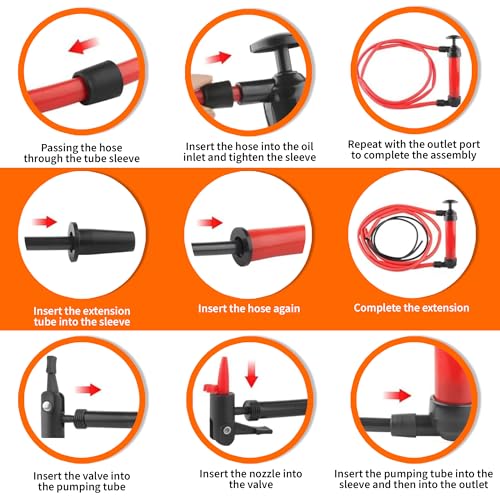 Passing the hose through the tube sleeve

Insert the hose into the oil inlet and tighten the sleeve

Repeat with the outlet port to complete the assembly

Insert the extension tube into the sleeve

Insert the hose again

Complete the extension

Insert the valve into the pumping tube

Insert the nozzle into the valve

Insert the pumping tube into the sleeve and then into the outlet