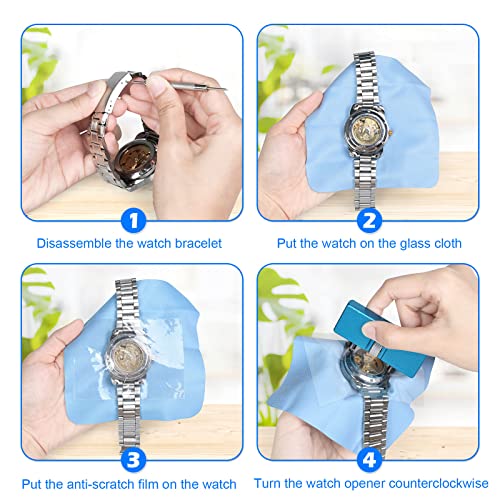 1
Disassemble the watch bracelet

2
Put the watch on the glass cloth

3
Put the anti-scratch film on the watch

4
Turn the watch opener counterclockwise