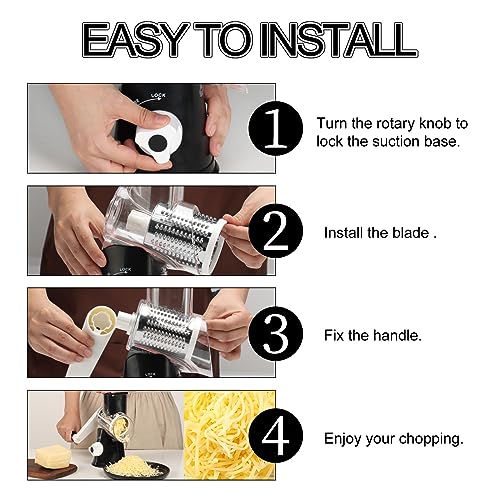 EASY TO INSTALL

LOCK

1 Turn the rotary knob to lock the suction base.

LOCK

2 Install the blade .

LOCK

3 Fix the handle.

4 Enjoy your chopping.