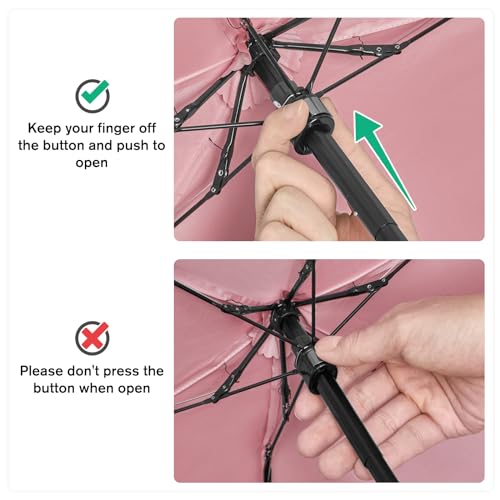 Keep your finger off the button and push to open

Please don't press the button when open