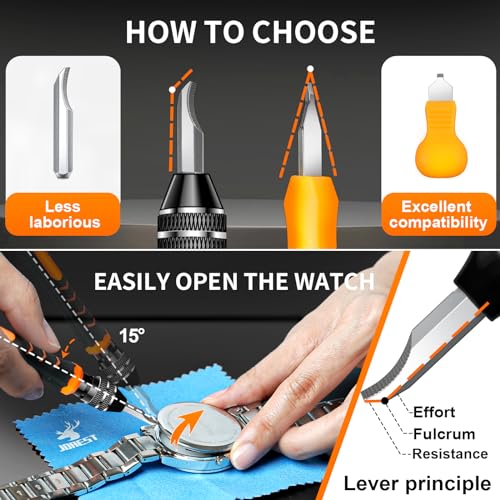 HOW TO CHOOSE

Less laborious

Excellent compatibility

EASILY OPEN THE WATCH

15°

JOREST

Effort
Fulcrum
Resistance

Lever principle