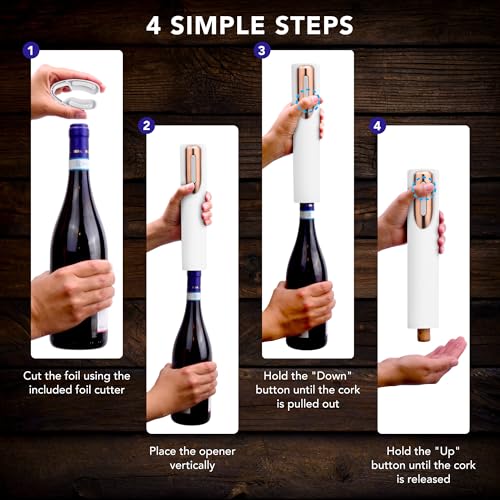 4 SIMPLE STEPS

1

Cut the foil using the included foil cutter

2

Place the opener vertically

3

Hold the "Down" button until the cork is pulled out

4

Hold the "Up" button until the cork is released