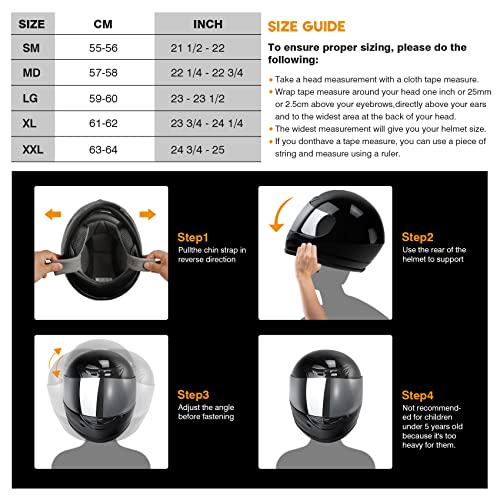 | SIZE | CM | INCH |
|---|---|---|
| SM | 55-56 | 21 1/2 - 22 |
| MD | 57-58 | 22 1/4 - 22 3/4 |
| LG | 59-60 | 23 - 23 1/2 |
| XL | 61-62 | 23 3/4 - 24 1/4 |
| XXL | 63-64 | 24 3/4 - 25 |

SIZE GUIDE

To ensure proper sizing, please do the following:

• Take a head measurement with a cloth tape measure.
• Wrap tape measure around your head one inch or 25mm or 2.5cm above your eyebrows,directly above your ears and to the widest area at the back of your head.
• The widest measurement will give you your helmet size.
• If you donthave a tape measure, you can use a piece of string and measure using a ruler.

Step1
Pullthe chin strap in reverse direction

Step2
Use the rear of the helmet to support

Step3
Adjust the angle before fastening

Step4
Not recommended for children under 5 years old because it's too heavy for them.