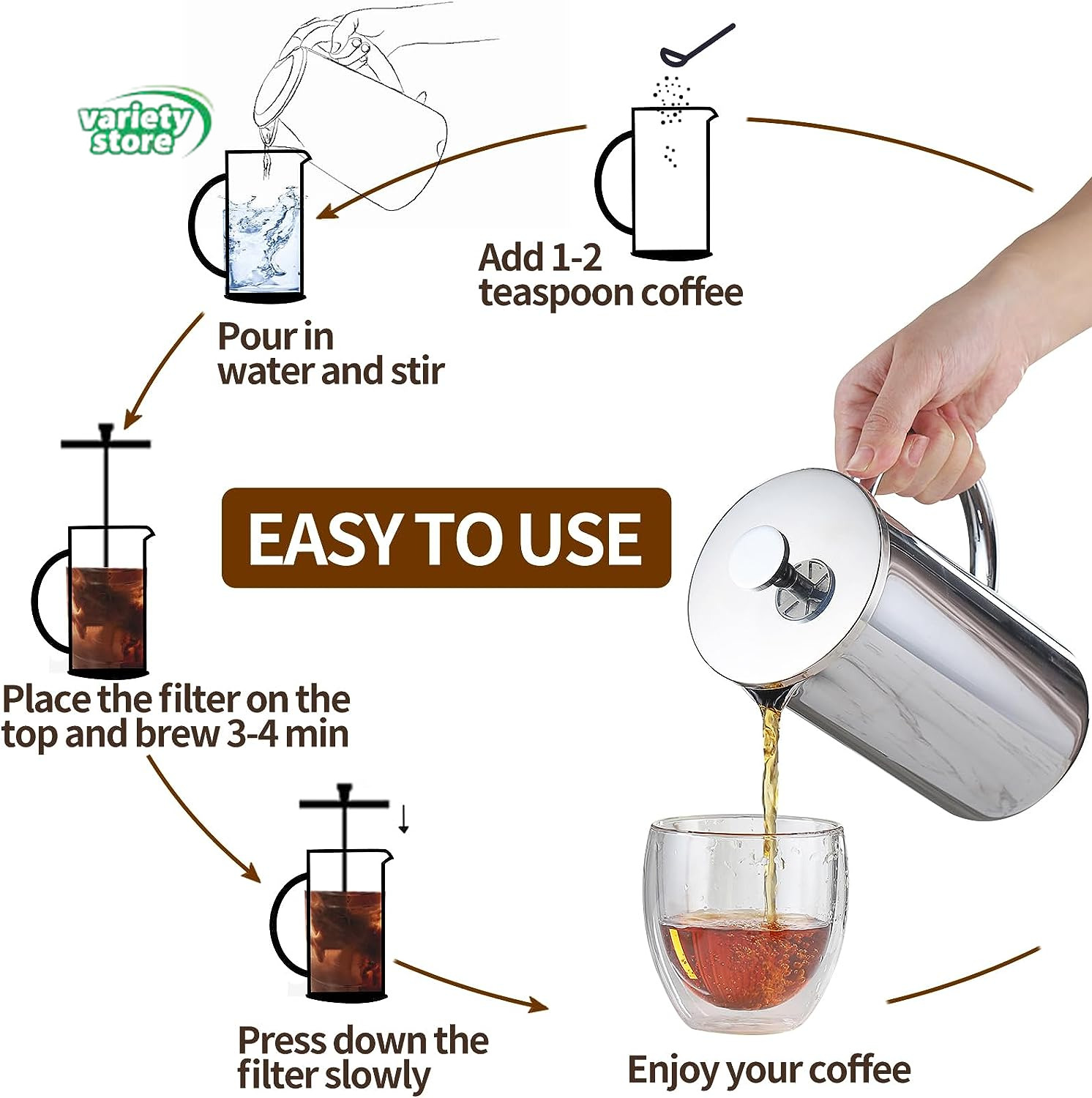 variety store

Add 1-2 teaspoon coffee

Pour in water and stir

EASY TO USE

Place the filter on the top and brew 3-4 min

Press down the filter slowly

Enjoy your coffee