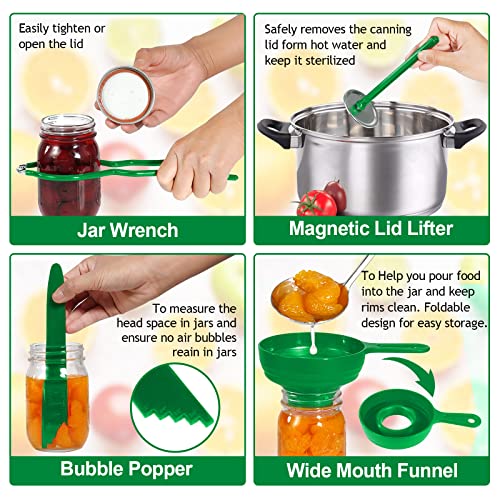 Easily tighten or open the lid

Jar Wrench

Safely removes the canning lid form hot water and keep it sterilized

Magnetic Lid Lifter

To measure the head space in jars and ensure no air bubbles reain in jars

Bubble Popper

To Help you pour food into the jar and keep rims clean. Foldable design for easy storage.

Wide Mouth Funnel