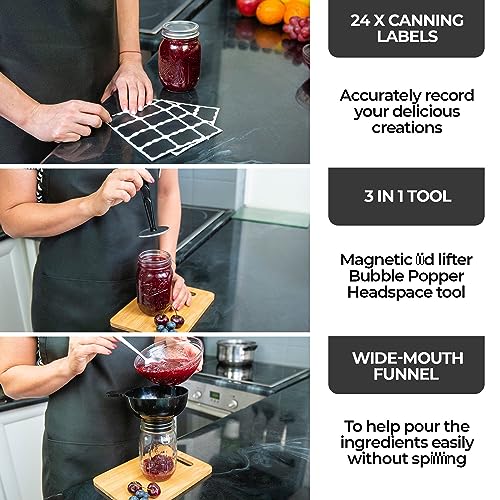 24 X CANNING LABELS

Accurately record your delicious creations

3 IN 1 TOOL

Magnetic lid lifter
Bubble Popper
Headspace tool

WIDE-MOUTH FUNNEL

To help pour the ingredients easily without spilling