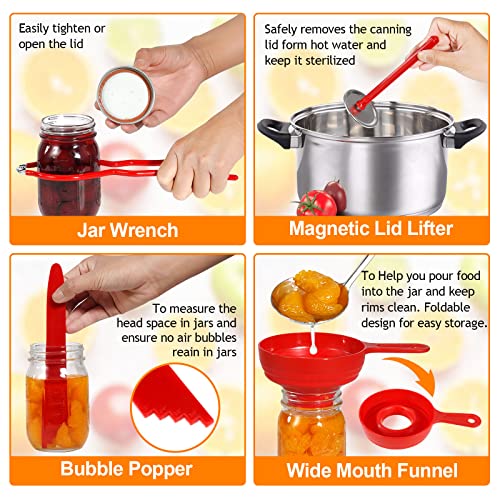 Easily tighten or open the lid

Jar Wrench

Safely removes the canning lid form hot water and keep it sterilized

Magnetic Lid Lifter

To measure the head space in jars and ensure no air bubbles reain in jars

Bubble Popper

To Help you pour food into the jar and keep rims clean. Foldable design for easy storage.

Wide Mouth Funnel