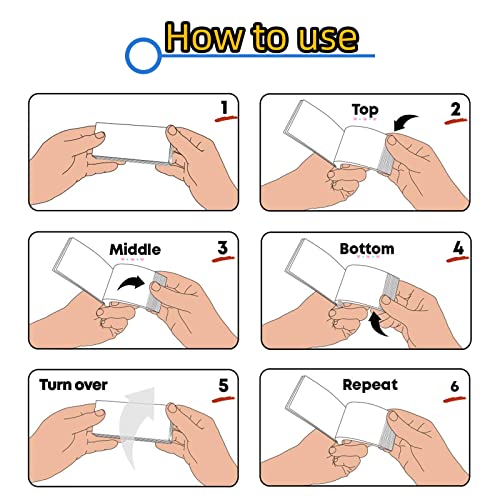 How to use

1

Top
2

Middle
3

Bottom
4

Turn over
5

Repeat
6