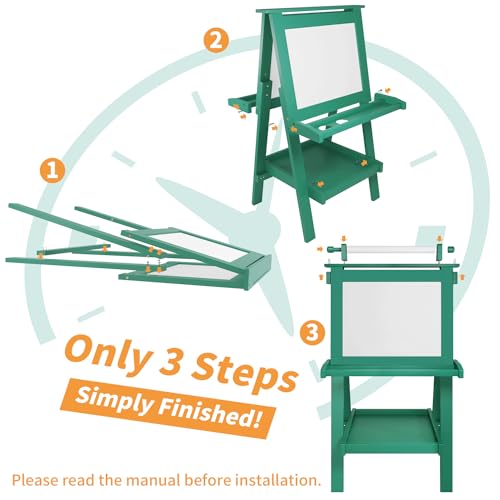 2

1

3

Only 3 Steps

Simply Finished!

Please read the manual before installation.