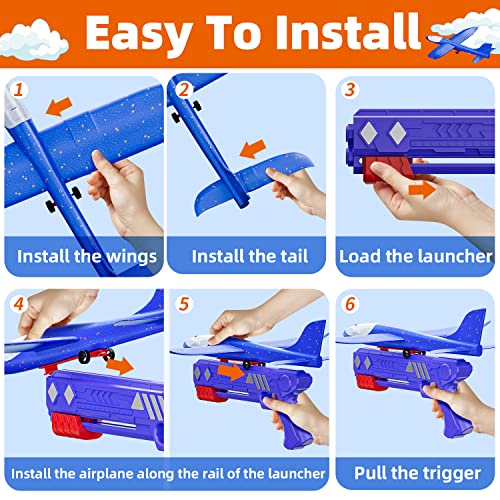 Easy To Install

1
Install the wings

2
Install the tail

3
Load the launcher

4

5
Install the airplane along the rail of the launcher

6
Pull the trigger