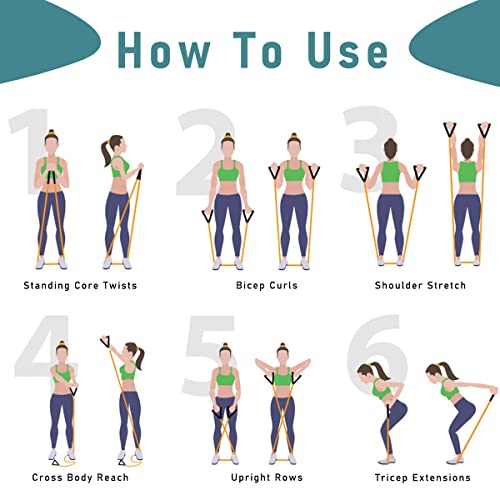 How To Use

1

Standing Core Twists

2

Bicep Curls

3

Shoulder Stretch

4

Cross Body Reach

5

Upright Rows

6

Tricep Extensions