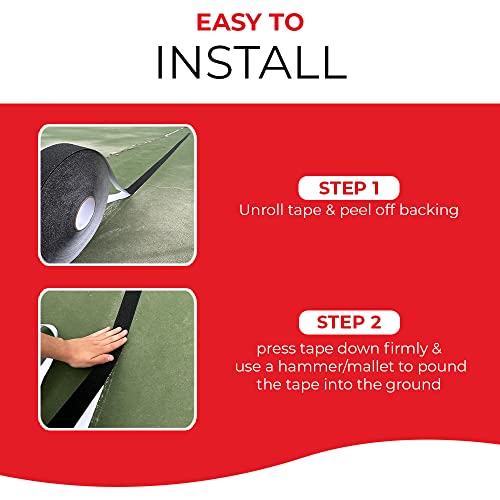 EASY TO
INSTALL

STEP 1
Unroll tape & peel off backing

STEP 2
press tape down firmly & use a hammer/mallet to pound the tape into the ground