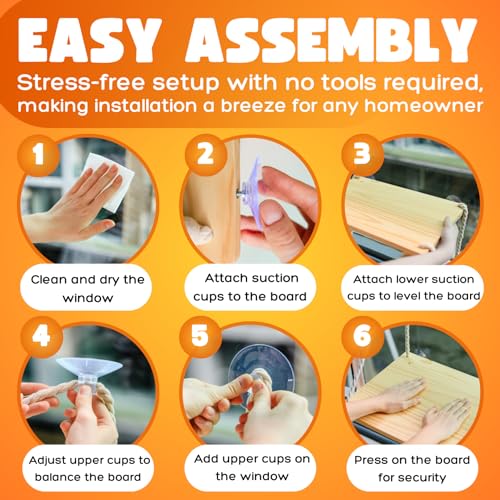 EASY ASSEMBLY

Stress-free setup with no tools required, making installation a breeze for any homeowner

1
Clean and dry the window

2
Attach suction cups to the board

3
Attach lower suction cups to level the board

4
Adjust upper cups to balance the board

5
Add upper cups on the window

6
Press on the board for security