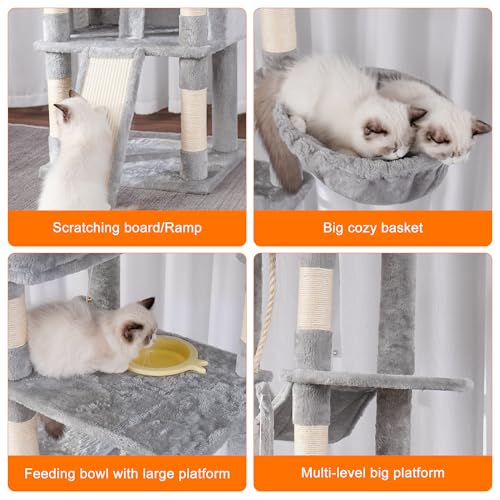 Scratching board/Ramp

Big cozy basket

Feeding bowl with large platform

Multi-level big platform