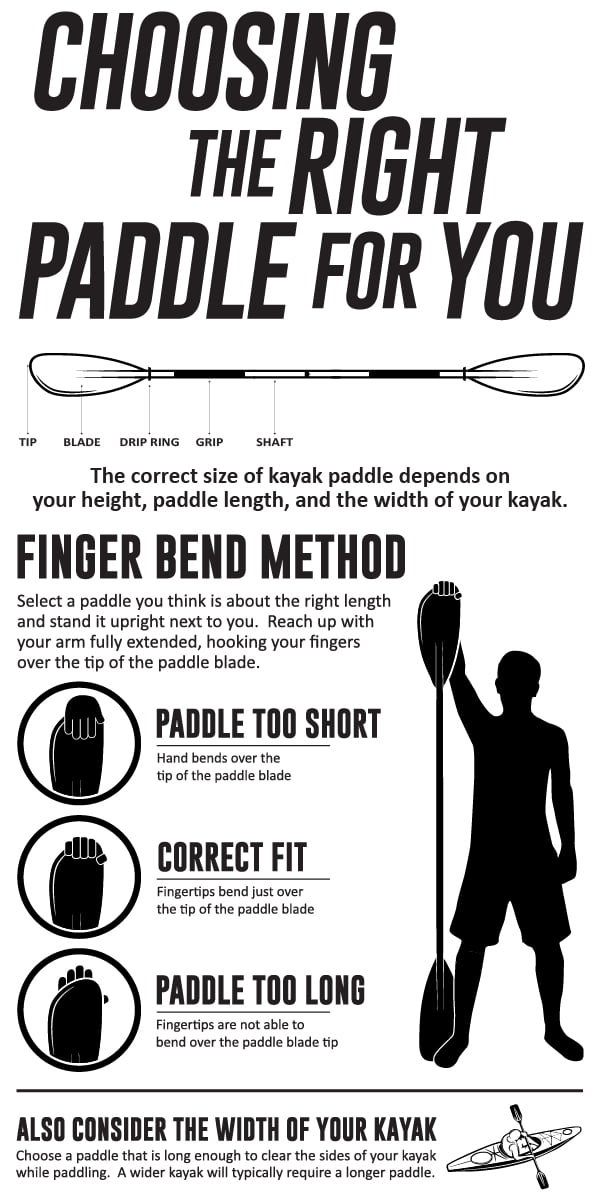 CHOOSING THE RIGHT PADDLE FOR YOU

TIP
BLADE
DRIP RING
GRIP
SHAFT

The correct size of kayak paddle depends on your height, paddle length, and the width of your kayak.

FINGER BEND METHOD

Select a paddle you think is about the right length and stand it upright next to you. Reach up with your arm fully extended, hooking your fingers over the tip of the paddle blade.

PADDLE TOO SHORT
Hand bends over the tip of the paddle blade

CORRECT FIT
Fingertips bend just over the tip of the paddle blade

PADDLE TOO LONG
Fingertips are not able to bend over the paddle blade tip

ALSO CONSIDER THE WIDTH OF YOUR KAYAK
Choose a paddle that is long enough to clear the sides of your kayak while paddling. A wider kayak will typically require a longer paddle.