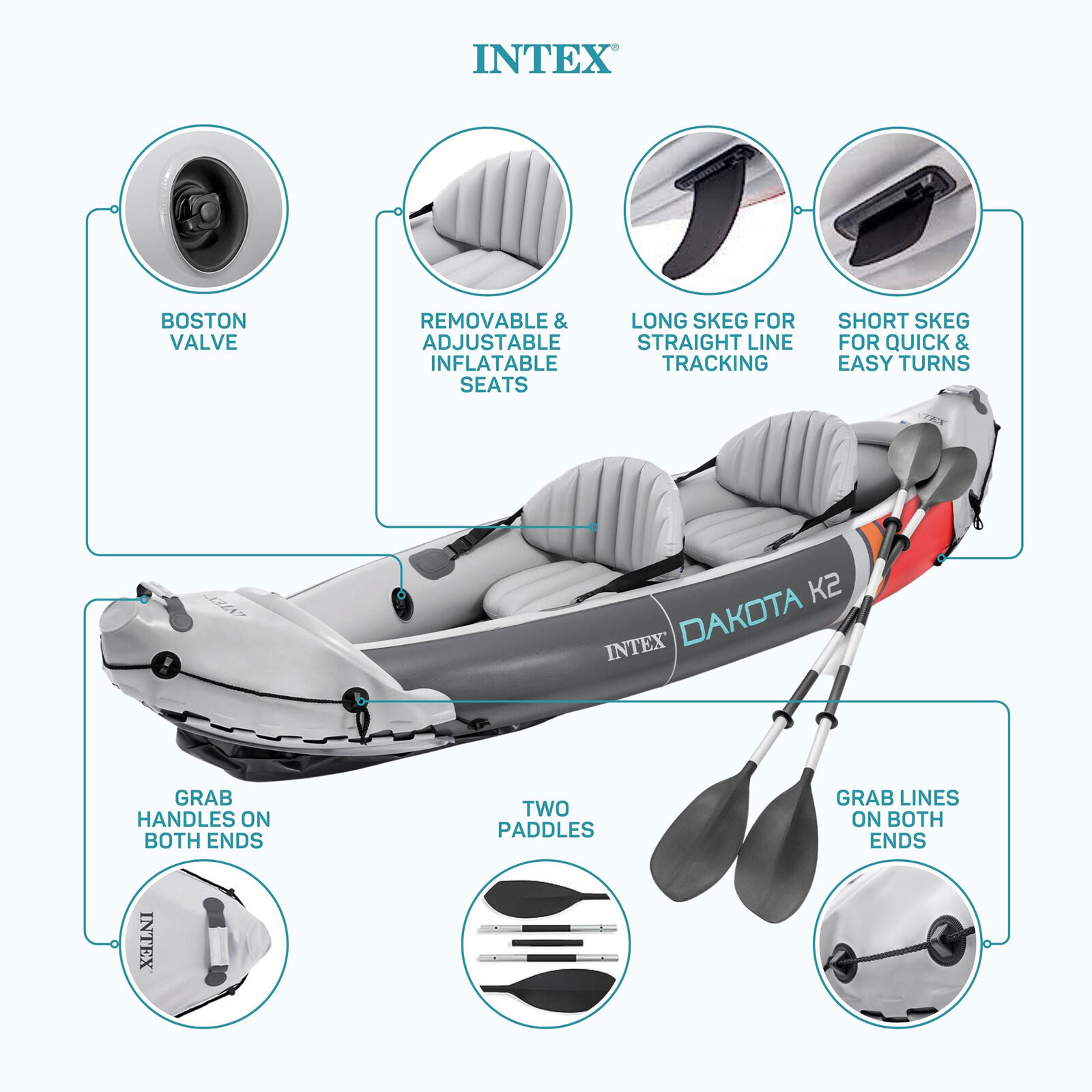 INTEX®

BOSTON VALVE

REMOVABLE & ADJUSTABLE INFLATABLE SEATS

LONG SKEG FOR STRAIGHT LINE TRACKING

SHORT SKEG FOR QUICK & EASY TURNS

INTEX

INTEX

INTEX® DAKOTA K2

GRAB HANDLES ON BOTH ENDS

TWO PADDLES

GRAB LINES ON BOTH ENDS

INTEX