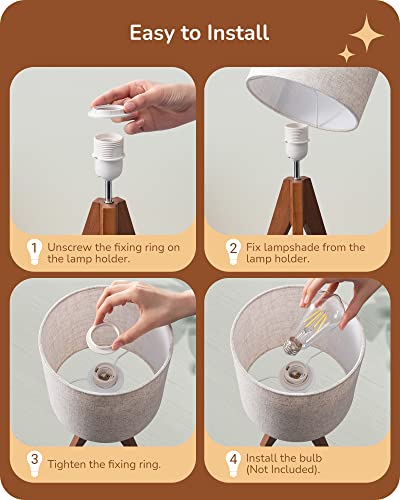 Easy to Install

1 Unscrew the fixing ring on the lamp holder.

2 Fix lampshade from the lamp holder.

3 Tighten the fixing ring.

4 Install the bulb (Not Included).