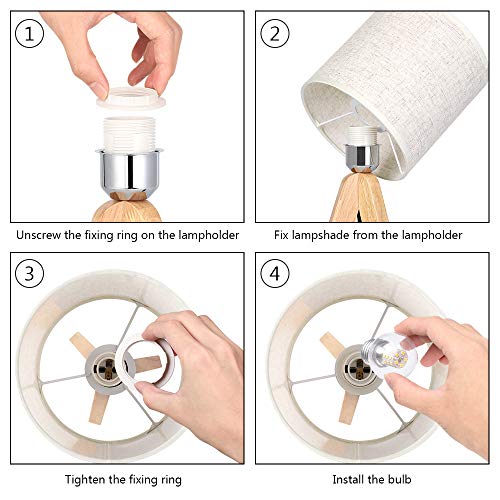 1

Unscrew the fixing ring on the lampholder

2

Fix lampshade from the lampholder

3

Tighten the fixing ring

4

Install the bulb