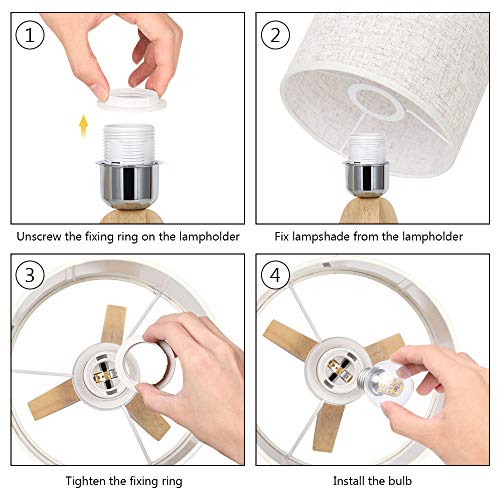 1

Unscrew the fixing ring on the lampholder

2

Fix lampshade from the lampholder

3

Tighten the fixing ring

4

Install the bulb