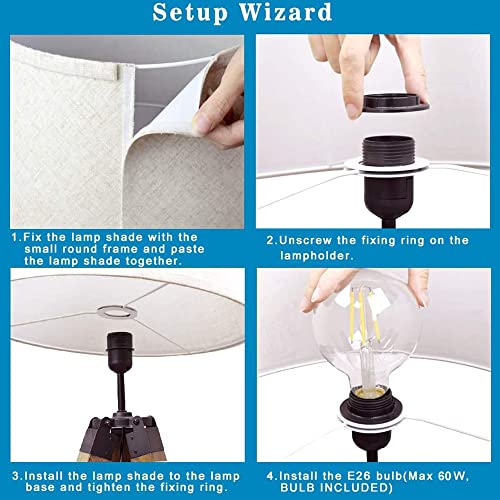 Setup Wizard

1.Fix the lamp shade with the small round frame and paste the lamp shade together.

2.Unscrew the fixing ring on the lampholder.

3.Install the lamp shade to the lamp base and tighten the fixing ring.

4.Install the E26 bulb(Max 60W, BULB INCLUDED)