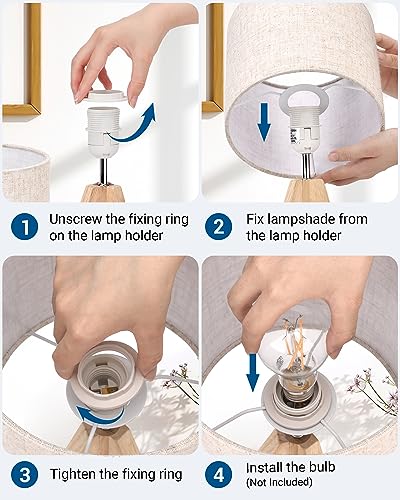 1 Unscrew the fixing ring on the lamp holder

2 Fix lampshade from the lamp holder

3 Tighten the fixing ring

4 Install the bulb (Not Included)