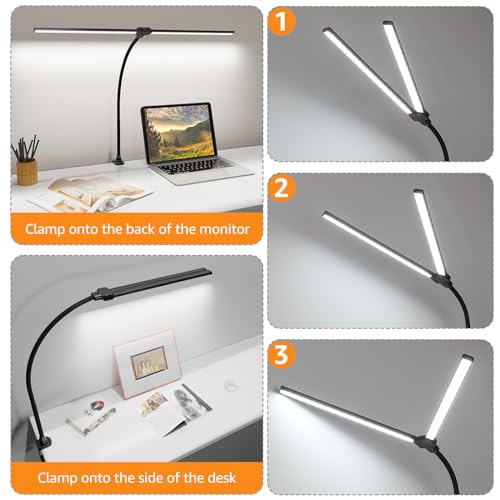 Clamp onto the back of the monitor

Clamp onto the side of the desk

1

2

3