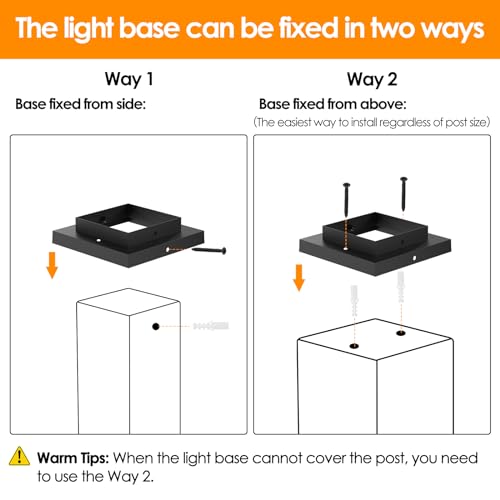 The light base can be fixed in two ways

Way 1

Base fixed from side:

Way 2

Base fixed from above:

(The easiest way to install regardless of post size)

Warm Tips: When the light base cannot cover the post, you need to use the Way 2.