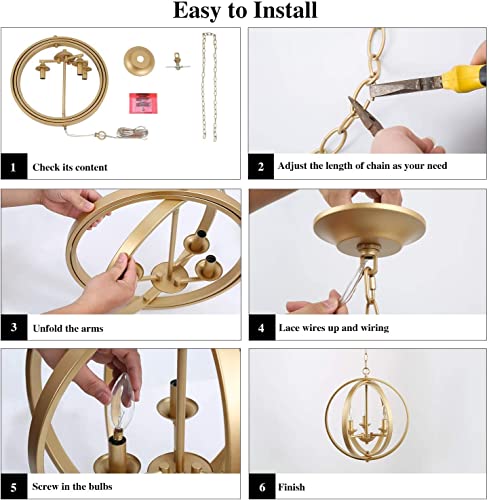 Easy to Install

1 Check its content

2 Adjust the length of chain as your need

3 Unfold the arms

4 Lace wires up and wiring

5 Screw in the bulbs

6 Finish